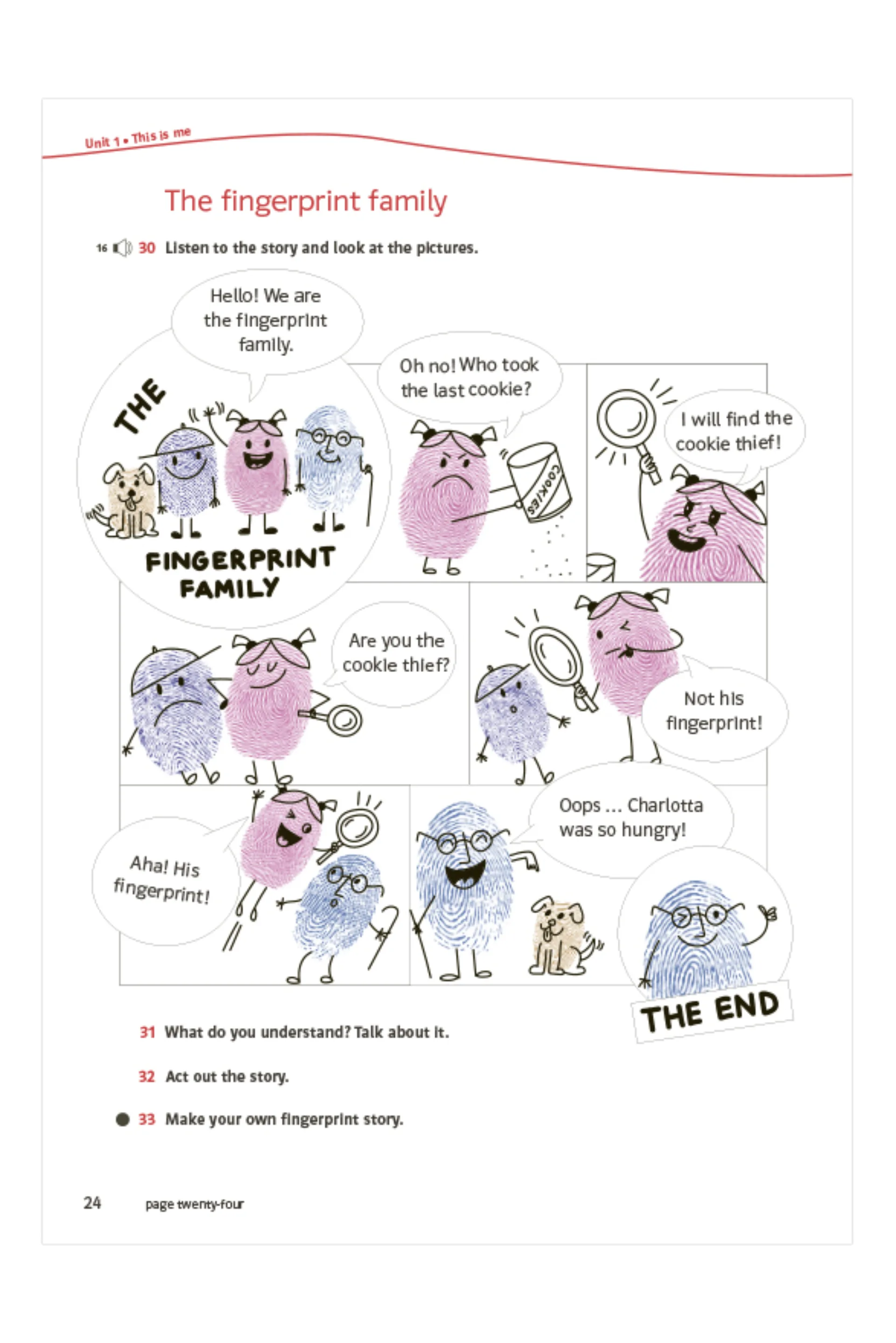 Unit 1 • This is me

The fingerprint family

16 30 Listen to the story and look at the pictures.

Hello! We are the fingerprint family.

THE FINGERPRINT FAMILY

Oh no! Who took the last cookie?

COOKIES

I will find the cookie thief!

Are you the cookie thief?

Not his fingerprint!

Aha! His fingerprint!

Oops ... Charlotta was so hungry!

THE END

31 What do you understand? Talk about it.

32 Act out the story.

33 Make your own fingerprint story.

24 page twenty-four